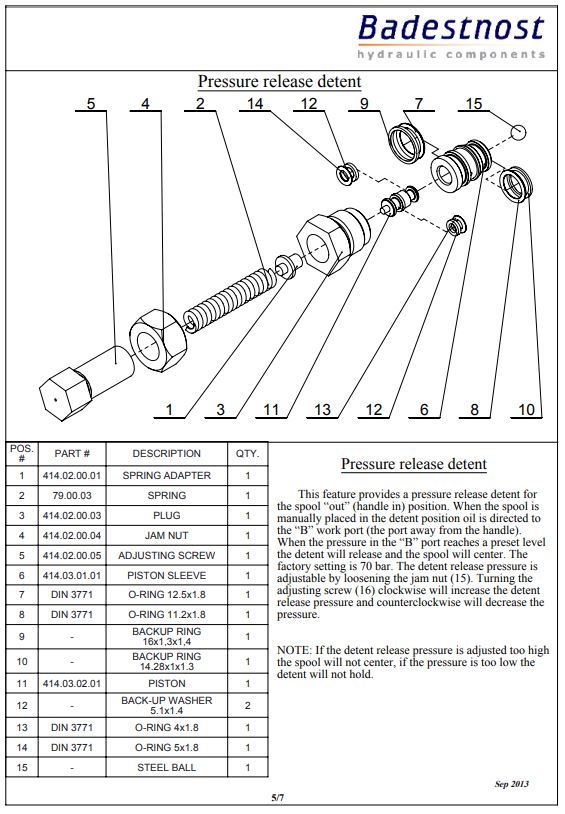 Badestnost
hydraulic components

Pressure release detent

5 4 2 14 12 9 7 15

1 3 11 13 12 6 8 10

| POS. # | PART # | DESCRIPTION | QTY. |
|---|---|---|---|
| 1 | 414.02.00.01 | SPRING ADAPTER | 1 |
| 2 | 79.00.03 | SPRING | 1 |
| 3 | 414.02.00.03 | PLUG | 1 |
| 4 | 414.02.00.04 | JAM NUT | 1 |
| 5 | 414.02.00.05 | ADJUSTING SCREW | 1 |
| 6 | 414.03.01.01 | PISTON SLEEVE | 1 |
| 7 | DIN 3771 | O-RING 12.5x1.8 | 1 |
| 8 | DIN 3771 | O-RING 11.2x1.8 | 1 |
| 9 | - | BACKUP RING 16x1,3x1,4 | 1 |
| 10 | - | BACKUP RING 14.28x1x1.3 | 1 |
| 11 | 414.03.02.01 | PISTON | 1 |
| 12 | - | BACK-UP WASHER 5.1x1.4 | 2 |
| 13 | DIN 3771 | O-RING 4x1.8 | 1 |
| 14 | DIN 3771 | O-RING 5x1.8 | 1 |
| 15 | - | STEEL BALL | 1 |

Pressure release detent

This feature provides a pressure release detent for the spool “out” (handle in) position. When the spool is manually placed in the detent position oil is directed to the “B” work port (the port away from the handle). When the pressure in the “B” port reaches a preset level the detent will release and the spool will center. The factory setting is 70 bar. The detent release pressure is adjustable by loosening the jam nut (15). Turning the adjusting screw (16) clockwise will increase the detent release pressure and counterclockwise will decrease the pressure.

NOTE: If the detent release pressure is adjusted too high the spool will not center, if the pressure is too low the detent will not hold.

Sep 2013

5/7