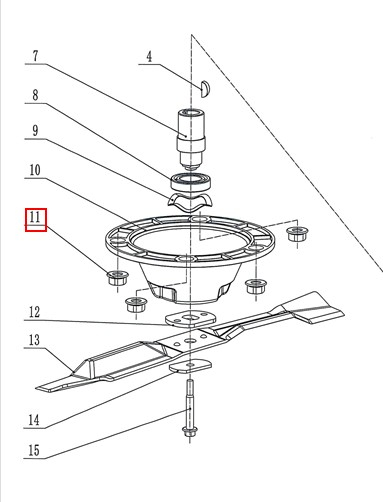 7
4
8
9
10
11
12
13
14
15