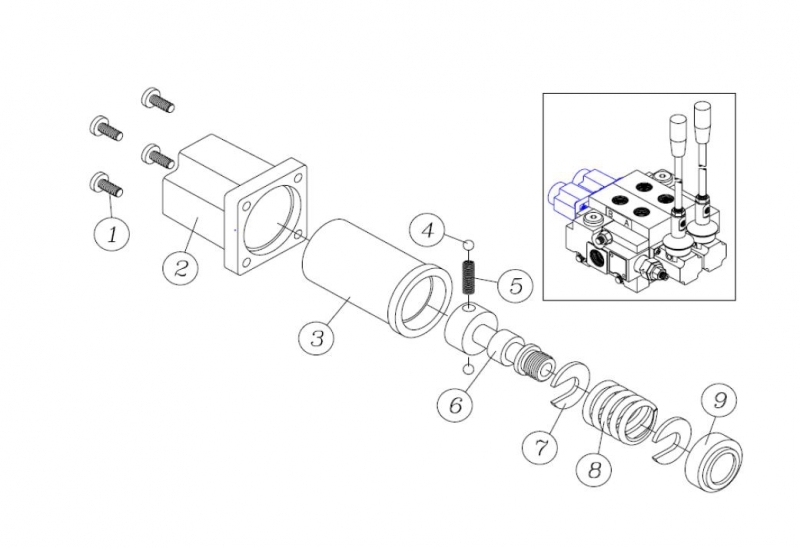 1
2
3
4
5
6
7
8
9
B
A