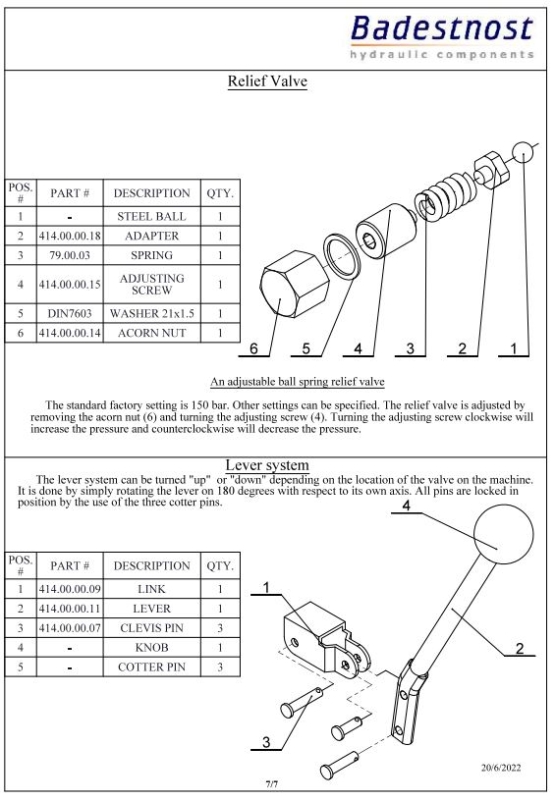 Badestnost
hydraulic components

Relief Valve

| POS. # | PART # | DESCRIPTION | QTY. |
|---|---|---|---|
| 1 | - | STEEL BALL | 1 |
| 2 | 414.00.00.18 | ADAPTER | 1 |
| 3 | 79.00.03 | SPRING | 1 |
| 4 | 414.00.00.15 | ADJUSTING SCREW | 1 |
| 5 | DIN7603 | WASHER 21x1.5 | 1 |
| 6 | 414.00.00.14 | ACORN NUT | 1 |

6 5 4 3 2 1

An adjustable ball spring relief valve

The standard factory setting is 150 bar. Other settings can be specified. The relief valve is adjusted by removing the acorn nut (6) and turning the adjusting screw (4). Turning the adjusting screw clockwise will increase the pressure and counterclockwise will decrease the pressure.

Lever system

The lever system can be turned "up" or "down" depending on the location of the valve on the machine. It is done by simply rotating the lever on 180 degrees with respect to its own axis. All pins are locked in position by the use of the three cotter pins.

| POS. # | PART # | DESCRIPTION | QTY. |
|---|---|---|---|
| 1 | 414.00.00.09 | LINK | 1 |
| 2 | 414.00.00.11 | LEVER | 1 |
| 3 | 414.00.00.07 | CLEVIS PIN | 3 |
| 4 | - | KNOB | 1 |
| 5 | - | COTTER PIN | 3 |

4
1
2
3

20/6/2022

7/7