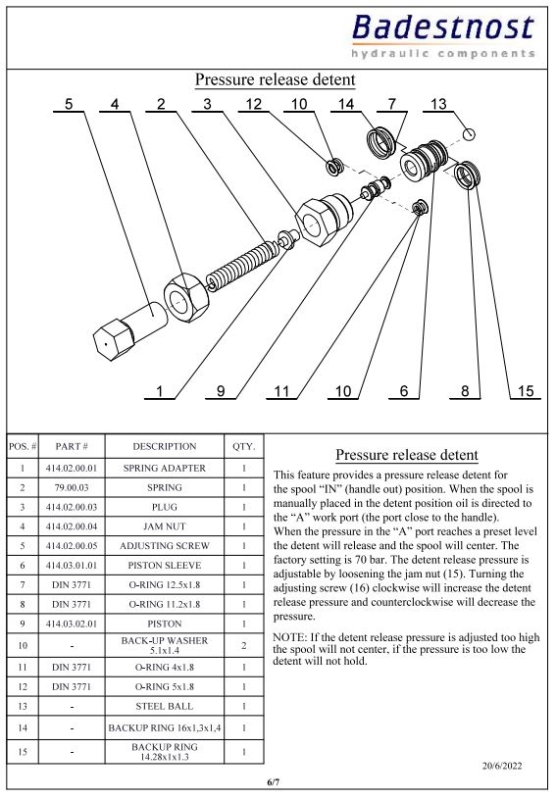 Badestnost
hydraulic components

Pressure release detent

5 4 2 3 12 10 14 7 13

1 9 11 10 6 8 15

| POS. # | PART # | DESCRIPTION | QTY. |
|---|---|---|---|
| 1 | 414.02.00.01 | SPRING ADAPTER | 1 |
| 2 | 79.00.03 | SPRING | 1 |
| 3 | 414.02.00.03 | PLUG | 1 |
| 4 | 414.02.00.04 | JAM NUT | 1 |
| 5 | 414.02.00.05 | ADJUSTING SCREW | 1 |
| 6 | 414.03.01.01 | PISTON SLEEVE | 1 |
| 7 | DIN 3771 | O-RING 12.5x1.8 | 1 |
| 8 | DIN 3771 | O-RING 11.2x1.8 | 1 |
| 9 | 414.03.02.01 | PISTON | 1 |
| 10 | - | BACK-UP WASHER 5.1x1.4 | 2 |
| 11 | DIN 3771 | O-RING 4x1.8 | 1 |
| 12 | DIN 3771 | O-RING 5x1.8 | 1 |
| 13 | - | STEEL BALL | 1 |
| 14 | - | BACKUP RING 16x1,3x1,4 | 1 |
| 15 | - | BACKUP RING 14.28x1x1.3 | 1 |

Pressure release detent

This feature provides a pressure release detent for the spool "IN" (handle out) position. When the spool is manually placed in the detent position oil is directed to the "A" work port (the port close to the handle).
When the pressure in the "A" port reaches a preset level the detent will release and the spool will center. The factory setting is 70 bar. The detent release pressure is adjustable by loosening the jam nut (15). Turning the adjusting screw (16) clockwise will increase the detent release pressure and counterclockwise will decrease the pressure.

NOTE: If the detent release pressure is adjusted too high the spool will not center, if the pressure is too low the detent will not hold.

20/6/2022

6/7