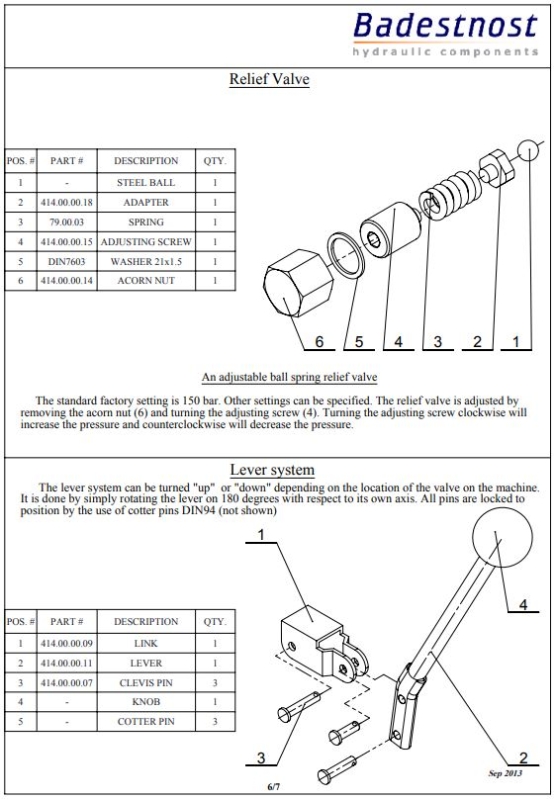 Badestnost
hydraulic components

Relief Valve

| POS. # | PART # | DESCRIPTION | QTY. |
|---|---|---|---|
| 1 | - | STEEL BALL | 1 |
| 2 | 414.00.00.18 | ADAPTER | 1 |
| 3 | 79.00.03 | SPRING | 1 |
| 4 | 414.00.00.15 | ADJUSTING SCREW | 1 |
| 5 | DIN7603 | WASHER 21x1.5 | 1 |
| 6 | 414.00.00.14 | ACORN NUT | 1 |

6 5 4 3 2 1

An adjustable ball spring relief valve

The standard factory setting is 150 bar. Other settings can be specified. The relief valve is adjusted by removing the acorn nut (6) and turning the adjusting screw (4). Turning the adjusting screw clockwise will increase the pressure and counterclockwise will decrease the pressure.

Lever system

The lever system can be turned "up" or "down" depending on the location of the valve on the machine. It is done by simply rotating the lever on 180 degrees with respect to its own axis. All pins are locked to position by the use of cotter pins DIN94 (not shown)

| POS. # | PART # | DESCRIPTION | QTY. |
|---|---|---|---|
| 1 | 414.00.00.09 | LINK | 1 |
| 2 | 414.00.00.11 | LEVER | 1 |
| 3 | 414.00.00.07 | CLEVIS PIN | 3 |
| 4 | - | KNOB | 1 |
| 5 | - | COTTER PIN | 3 |

1
4
3
2

Sep 2013

6/7