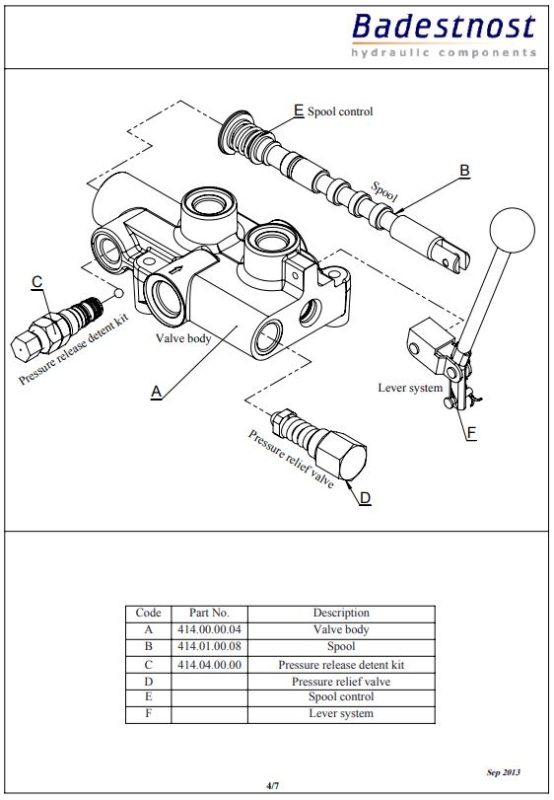 Badestnost
hydraulic components

E Spool control

B

Spool

C

Pressure release detent kit

Valve body

A

Lever system

F

Pressure relief valve

D

| Code | Part No. | Description |
|---|---|---|
| A | 414.00.00.04 | Valve body |
| B | 414.01.00.08 | Spool |
| C | 414.04.00.00 | Pressure release detent kit |
| D | | Pressure relief valve |
| E | | Spool control |
| F | | Lever system |

Sep 2013

4/7