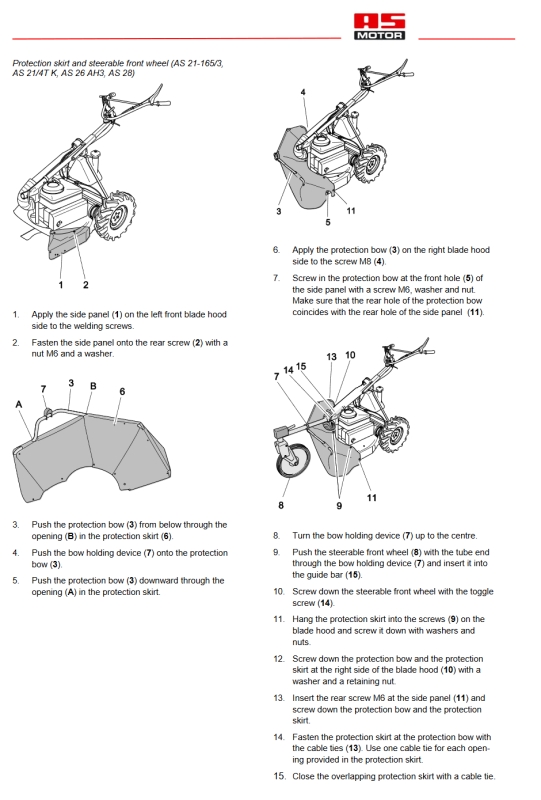 AS MOTOR

Protection skirt and steerable front wheel (AS 21-165/3, AS 21/4T K, AS 26 AH3, AS 28)

1 2

1. Apply the side panel (1) on the left front blade hood side to the welding screws.

2. Fasten the side panel onto the rear screw (2) with a nut M6 and a washer.

A 7 3 B 6

3. Push the protection bow (3) from below through the opening (B) in the protection skirt (6).

4. Push the bow holding device (7) onto the protection bow (3).

5. Push the protection bow (3) downward through the opening (A) in the protection skirt.

4 3 5 11

6. Apply the protection bow (3) on the right blade hood side to the screw M8 (4).

7. Screw in the protection bow at the front hole (5) of the side panel with a screw M6, washer and nut. Make sure that the rear hole of the protection bow coincides with the rear hole of the side panel (11).

7 14 15 13 10 8 9 11

8. Turn the bow holding device (7) up to the centre.

9. Push the steerable front wheel (8) with the tube end through the bow holding device (7) and insert it into the guide bar (15).

10. Screw down the steerable front wheel with the toggle screw (14).

11. Hang the protection skirt into the screws (9) on the blade hood and screw it down with washers and nuts.

12. Screw down the protection bow and the protection skirt at the right side of the blade hood (10) with a washer and a retaining nut.

13. Insert the rear screw M6 at the side panel (11) and screw down the protection bow and the protection skirt.

14. Fasten the protection skirt at the protection bow with the cable ties (13). Use one cable tie for each opening provided in the protection skirt.

15. Close the overlapping protection skirt with a cable tie.