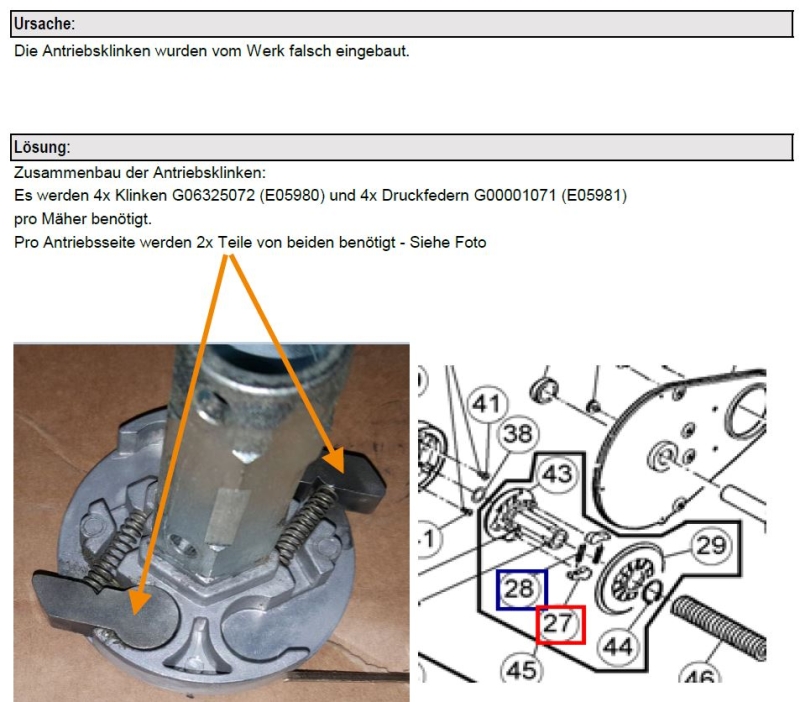 Ursache:

Die Antriebsklinken wurden vom Werk falsch eingebaut.

Lösung:

Zusammenbau der Antriebsklinken:
Es werden 4x Klinken G06325072 (E05980) und 4x Druckfedern G00001071 (E05981) pro Mäher benötigt.
Pro Antriebsseite werden 2x Teile von beiden benötigt - Siehe Foto

41
38
43
1
29
28
27
44
45
46