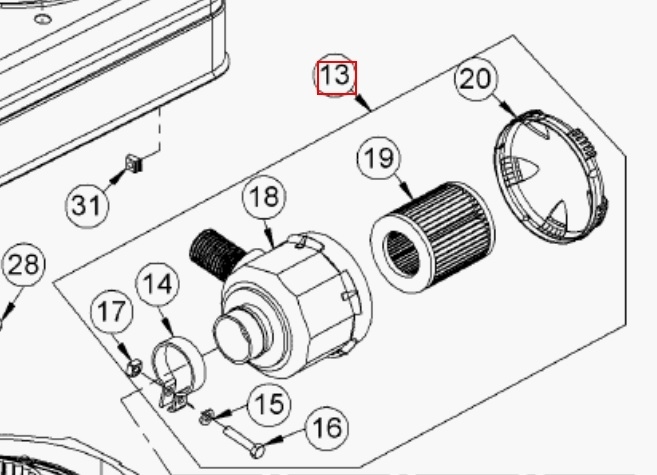 13
20
19
31
18
28
14
17
15
16