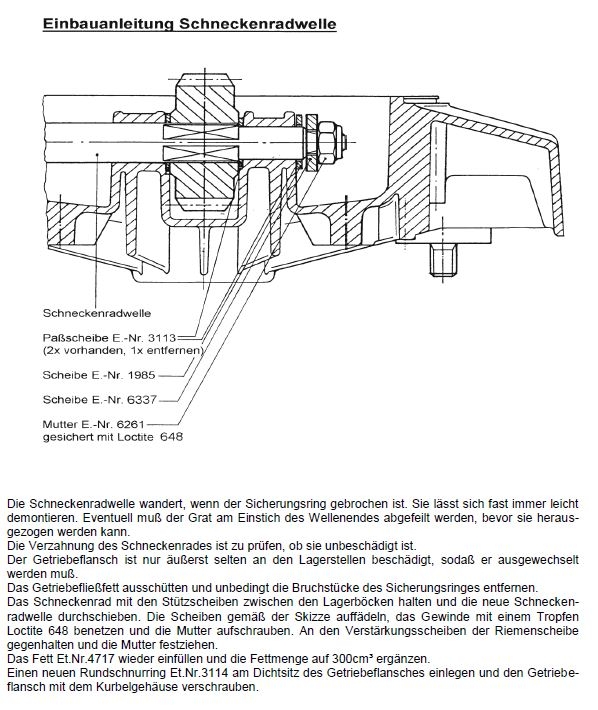 Einbauanleitung Schneckenradwelle

Schneckenradwelle

Paßscheibe E.-Nr. 3113
(2x vorhanden, 1x entfernen)

Scheibe E.-Nr. 1985

Scheibe E.-Nr. 6337

Mutter E.-Nr. 6261
gesichert mit Loctite 648

Die Schneckenradwelle wandert, wenn der Sicherungsring gebrochen ist. Sie lässt sich fast immer leicht demontieren. Eventuell muß der Grat am Einstich des Wellenendes abgefeilt werden, bevor sie herausgezogen werden kann.
Die Verzahnung des Schneckenrades ist zu prüfen, ob sie unbeschädigt ist.
Der Getriebeflansch ist nur äußerst selten an den Lagerstellen beschädigt, sodaß er ausgewechselt werden muß.
Das Getriebefließfett ausschütten und unbedingt die Bruchstücke des Sicherungsringes entfernen.
Das Schneckenrad mit den Stützscheiben zwischen den Lagerböcken halten und die neue Schneckenradwelle durchschieben. Die Scheiben gemäß der Skizze auffädeln, das Gewinde mit einem Tropfen Loctite 648 benetzen und die Mutter aufschrauben. An den Verstärkungsscheiben der Riemenscheibe gegenhalten und die Mutter festziehen.
Das Fett Et.Nr.4717 wieder einfüllen und die Fettmenge auf 300cm³ ergänzen.
Einen neuen Rundschnurring Et.Nr.3114 am Dichtsitz des Getriebeflansches einlegen und den Getriebeflansch mit dem Kurbelgehäuse verschrauben.